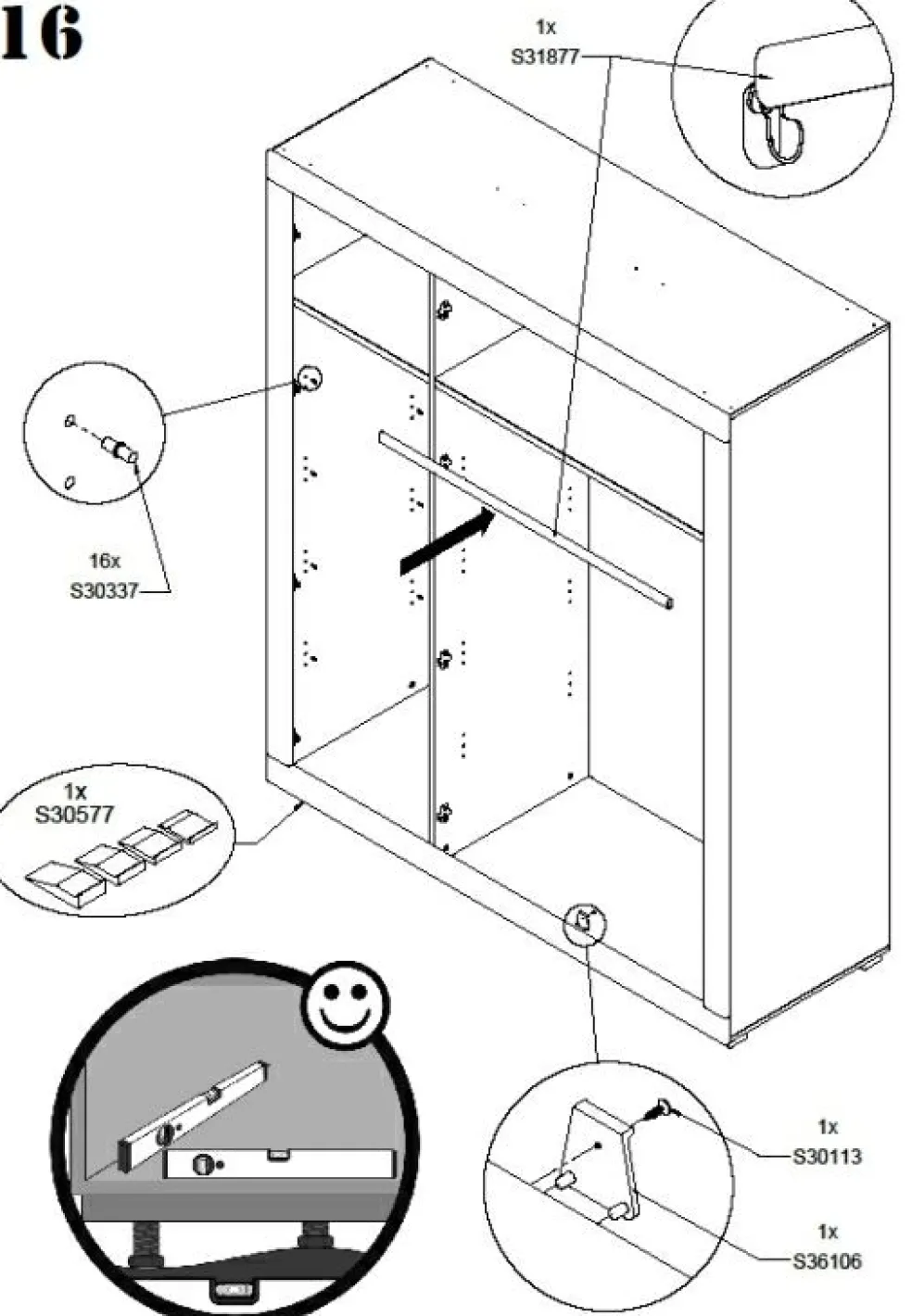 16

1x
S31877

16x
S30337

1x
S30577

1x
S30113

1x
S36106