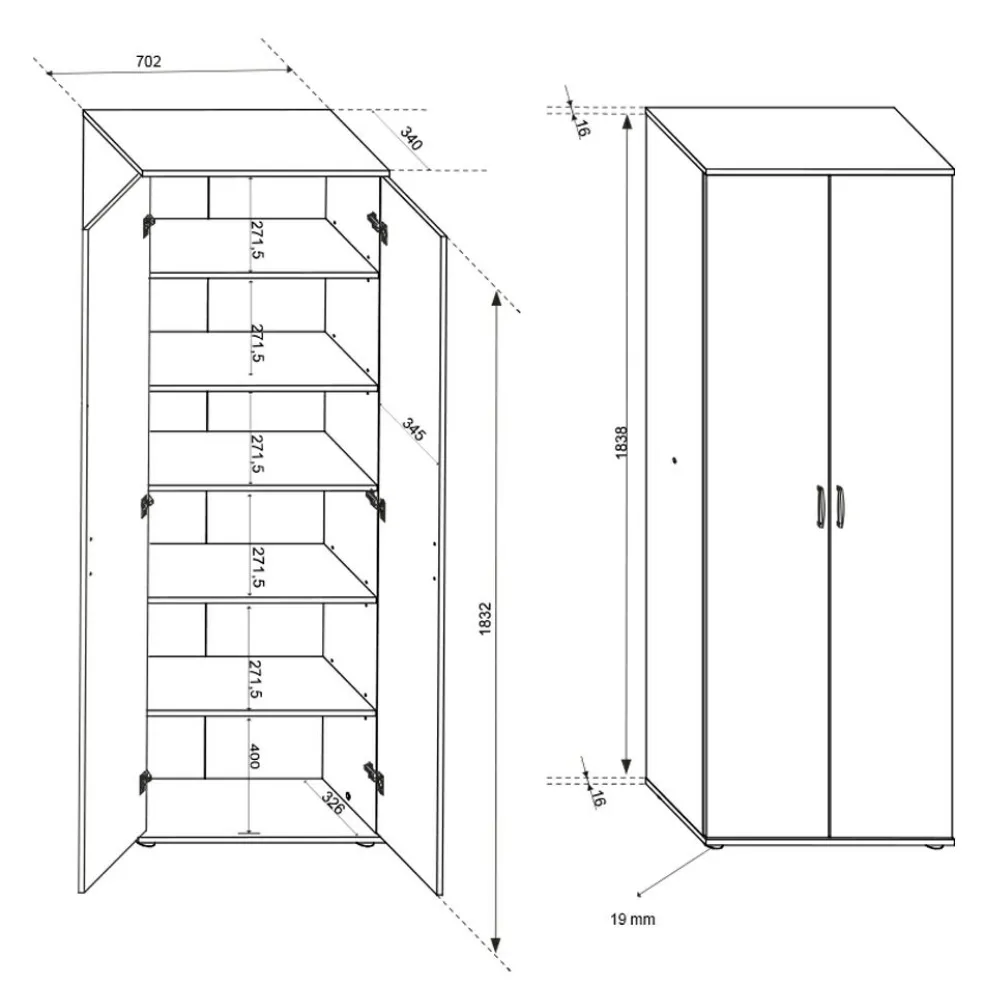 702

340

271,5

271,5

271,5

271,5

271,5

400

345

326

1832

16

1838

16

19 mm