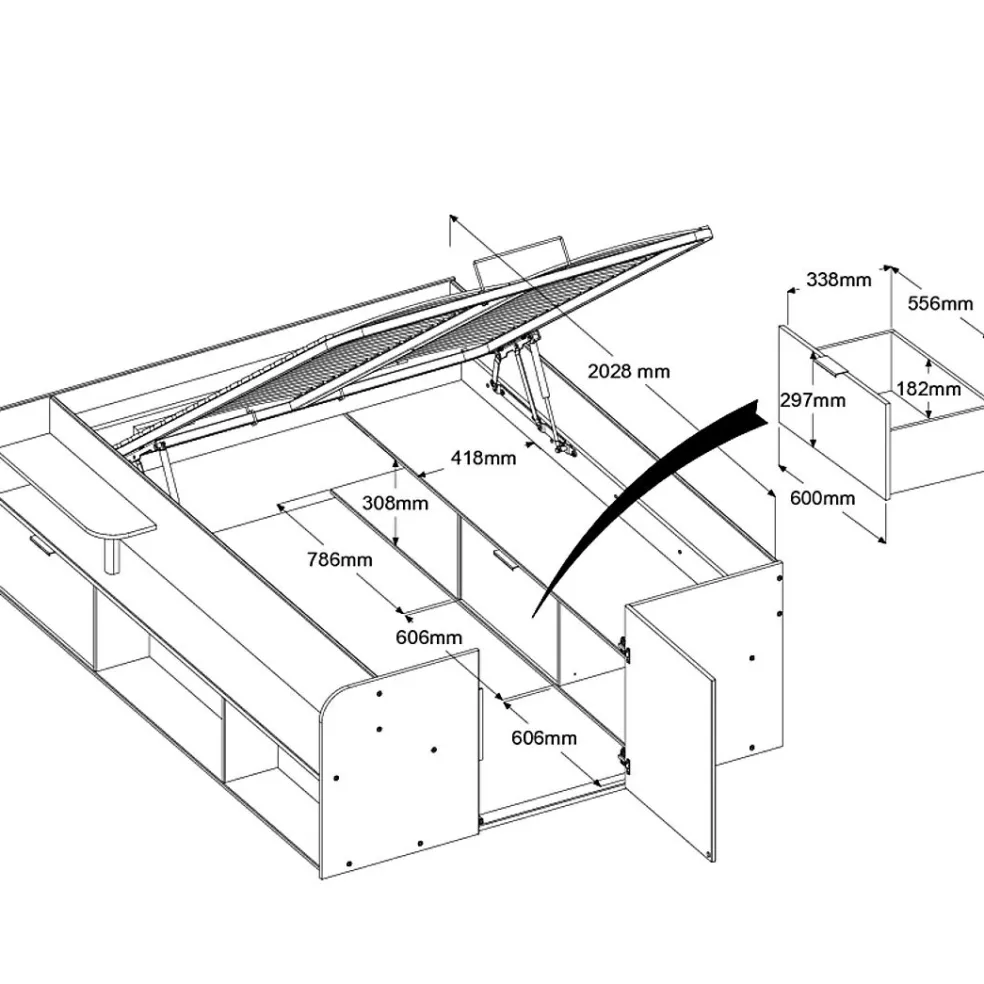 2028 mm
418mm
308mm
786mm
606mm
606mm
338mm
556mm
297mm
182mm
600mm