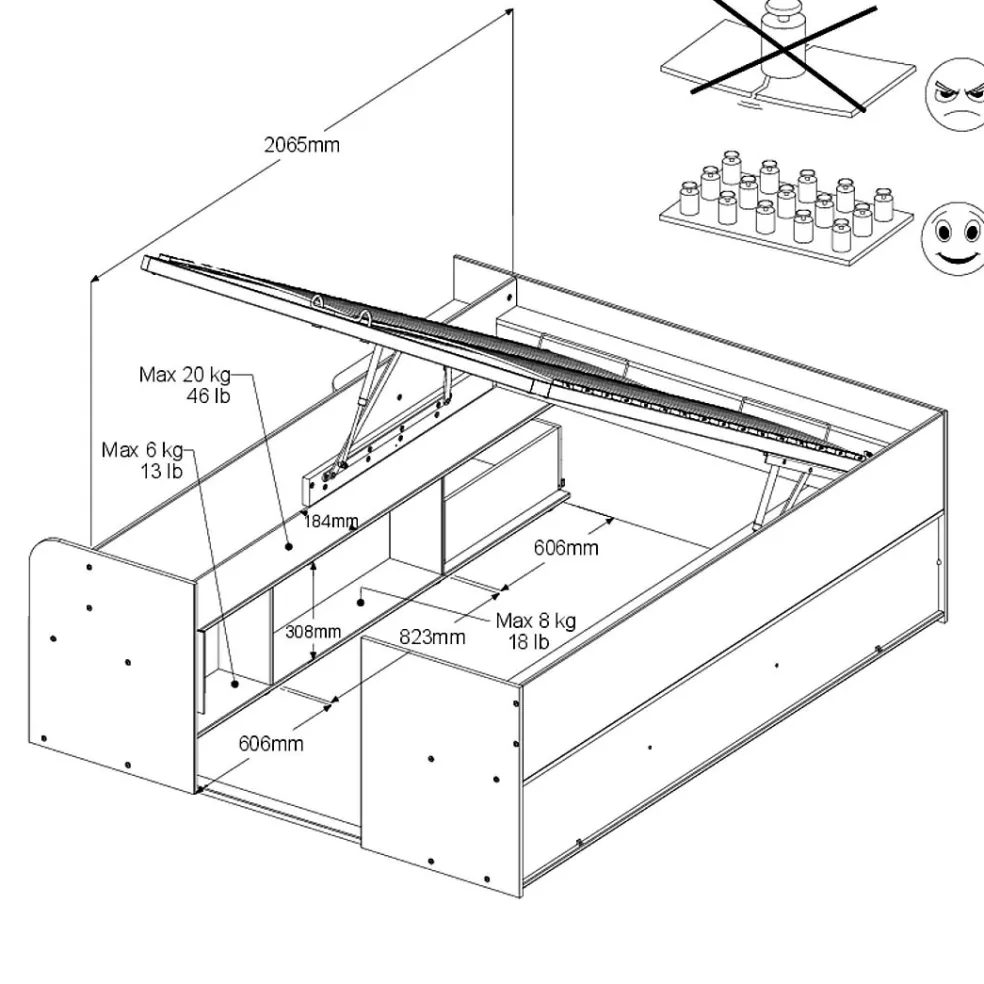 2065mm

Max 20 kg
46 lb

Max 6 kg
13 lb

184mm

606mm

308mm

823mm

Max 8 kg
18 lb

606mm