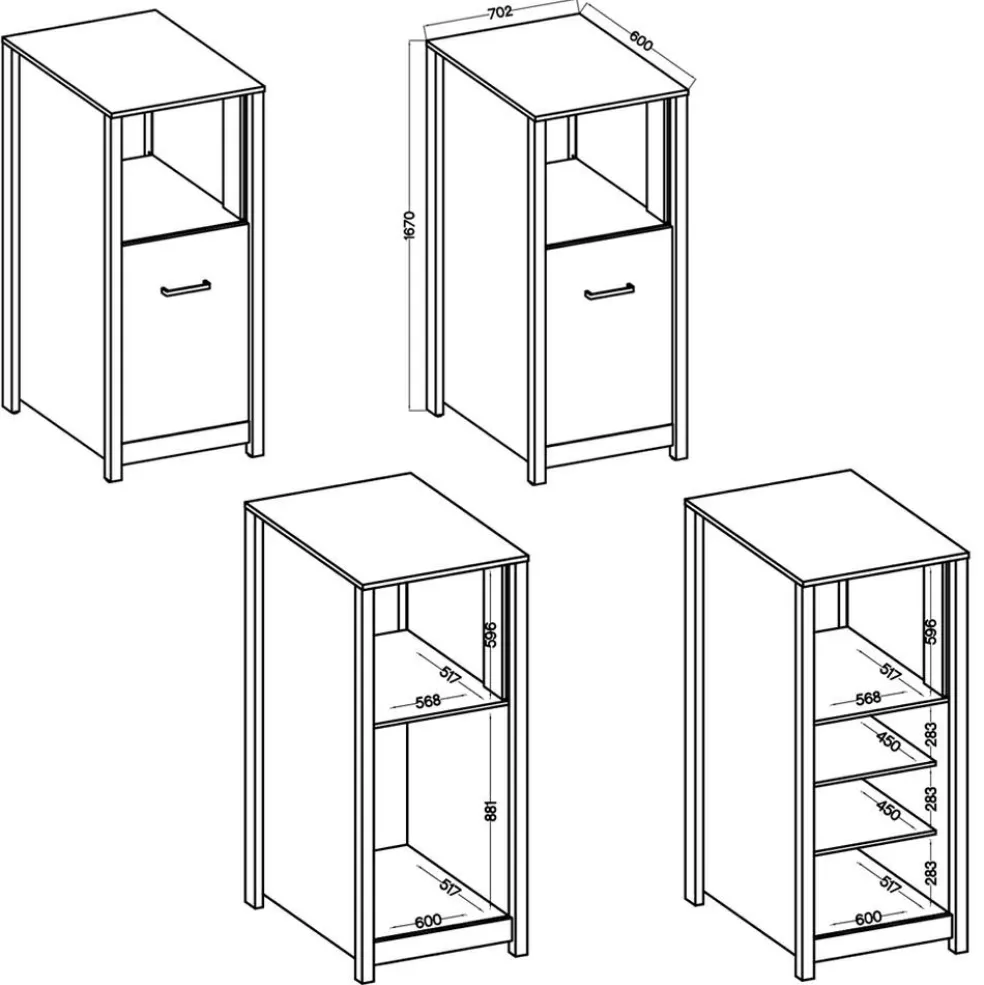 702
600
1670
596
517
568
881
517
600
596
517
568
450
283
450
283
517
283
600